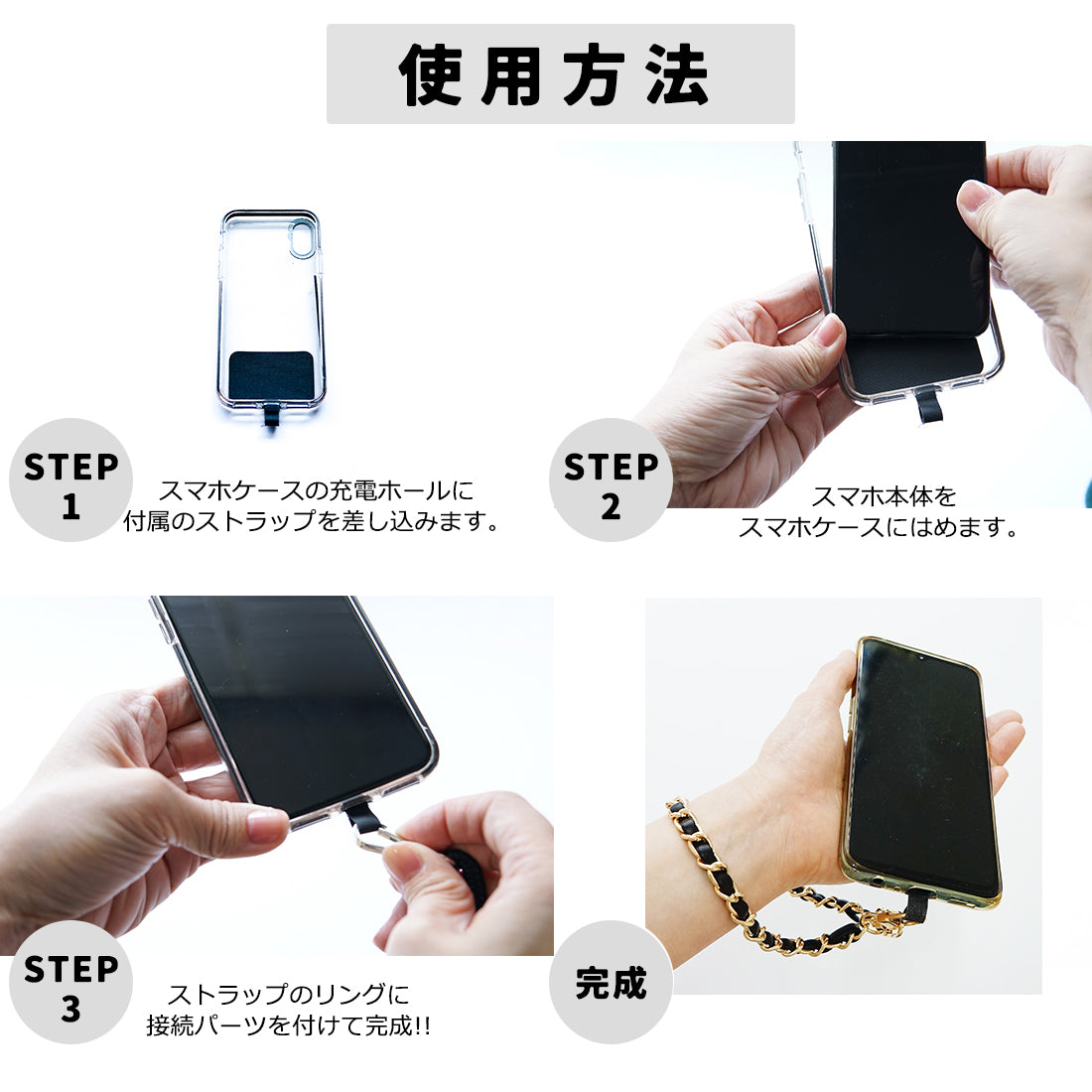 使用方法

STEP 1

スマホケースの充電ホールに付属のストラップを差し込みます。

STEP 2

スマホ本体をスマホケースにはめます。

STEP 3

ストラップのリングに接続パーツを付けて完成!!

完成