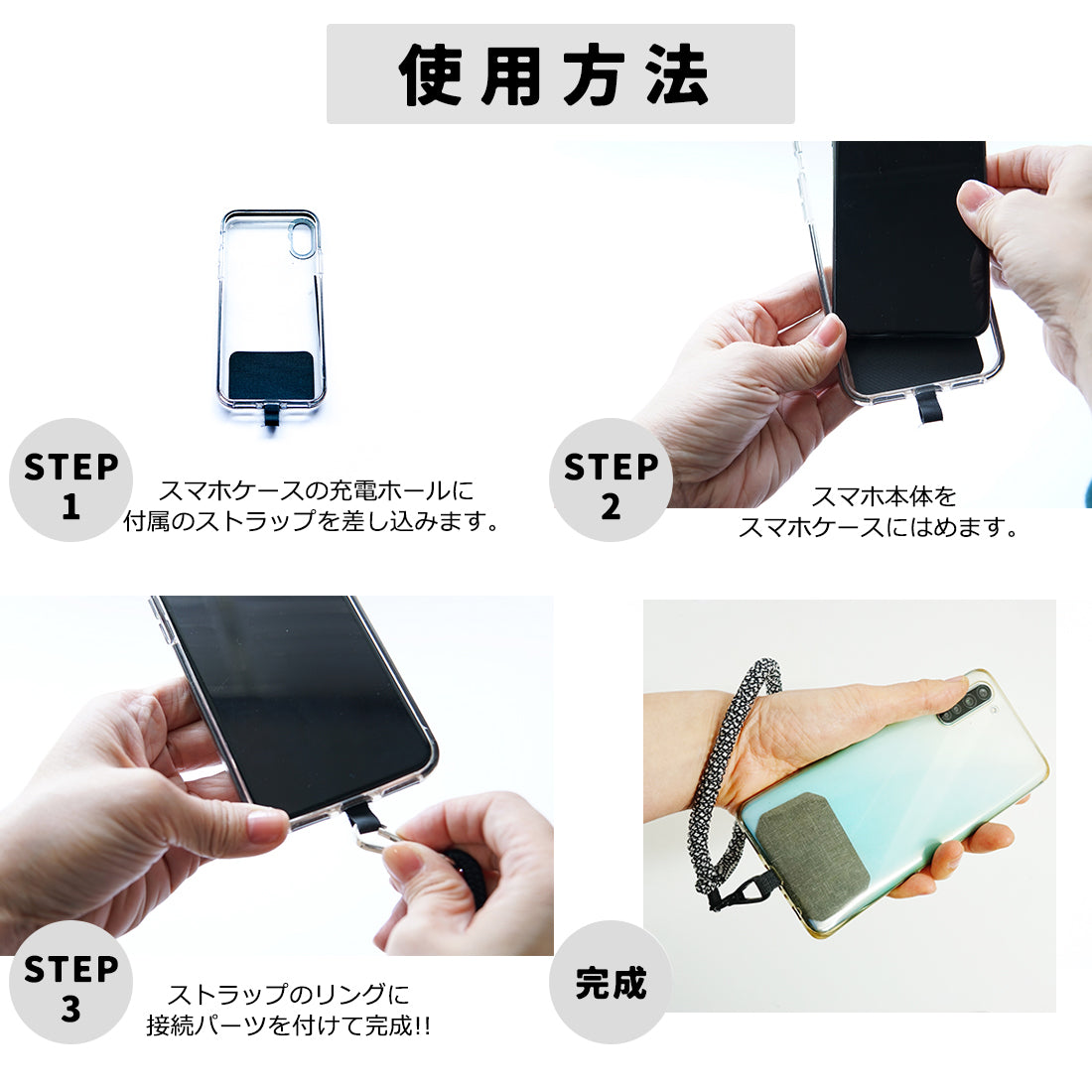 使用方法

STEP 1

スマホケースの充電ホールに付属のストラップを差し込みます。

STEP 2

スマホ本体をスマホケースにはめます。

STEP 3

ストラップのリングに接続パーツを付けて完成!!

完成